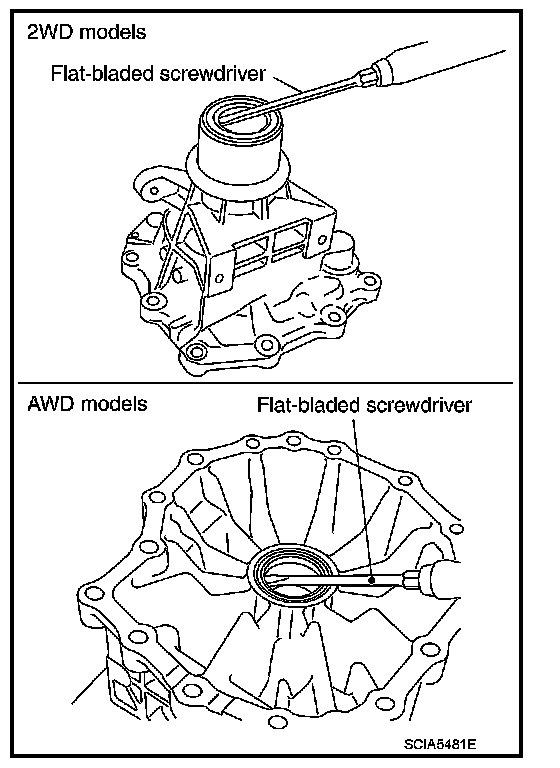 2WD models

Flat-bladed screwdriver

AWD models

Flat-bladed screwdriver

SCIA5481E