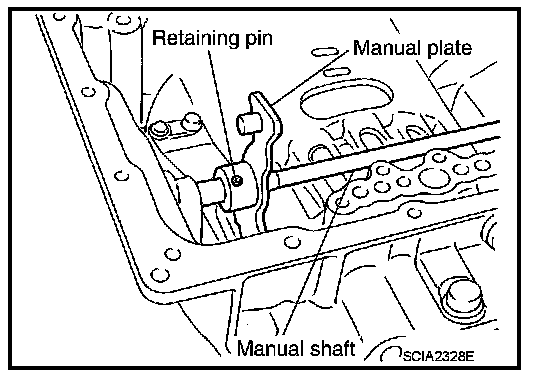 Retaining pin
Manual plate
Manual shaft
SCIA2328E