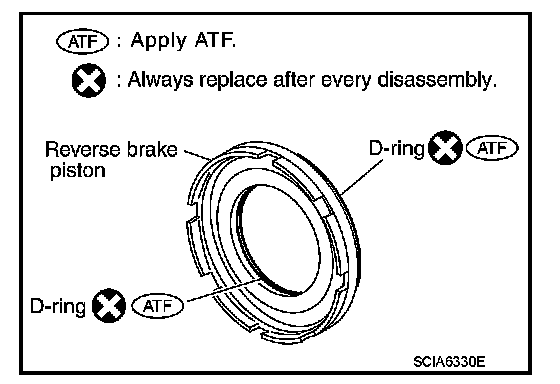 ATF : Apply ATF.

: Always replace after every disassembly.

Reverse brake piston

D-ring ATF

D-ring ATF

SCIA6330E