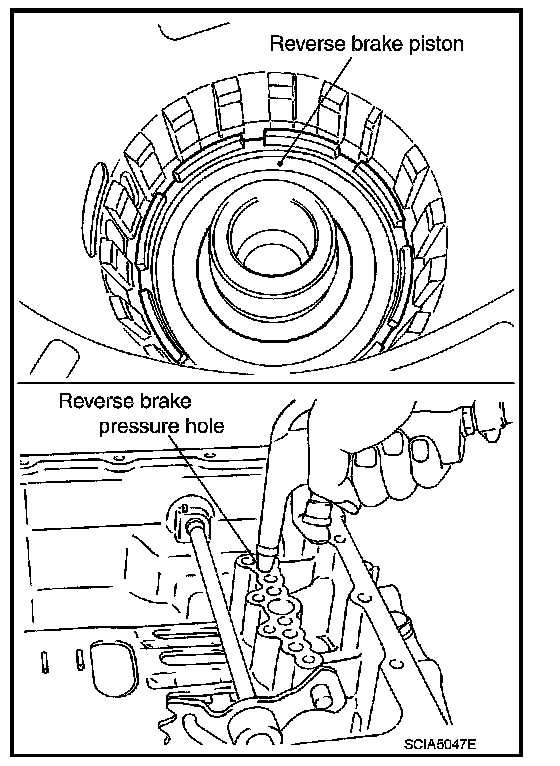 Reverse brake piston

Reverse brake pressure hole

SCIA5047E