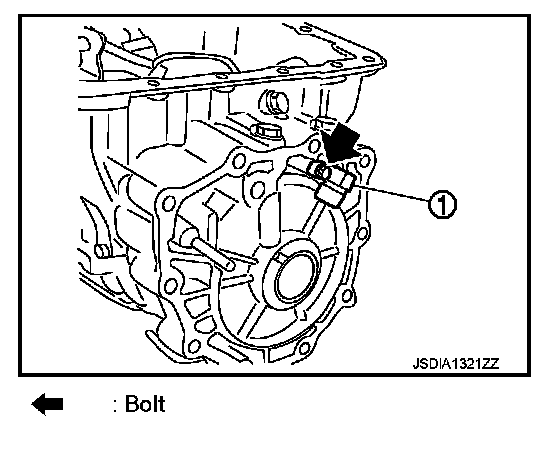 ①

JSDIA1321ZZ

: Bolt