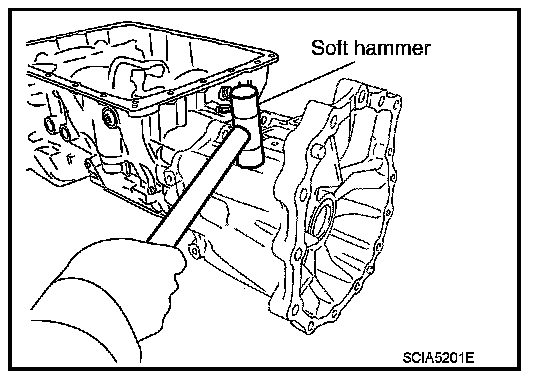 Soft hammer

SCIA5201E