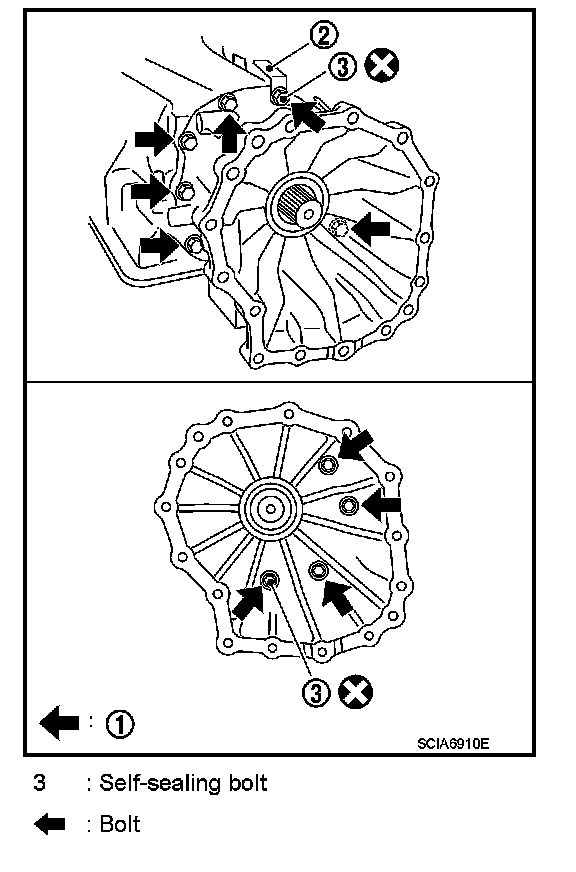 2
3
3
: 1
SCIA6910E
3 : Self-sealing bolt
: Bolt