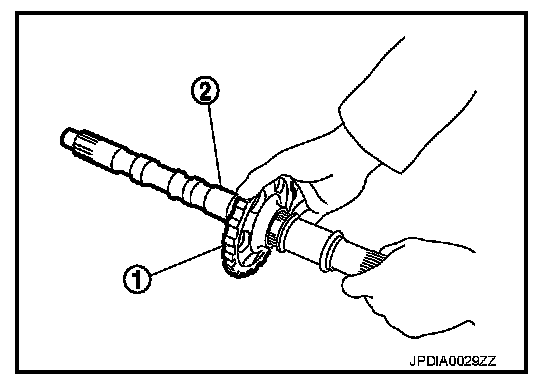 2
1
JPDIA0029ZZ