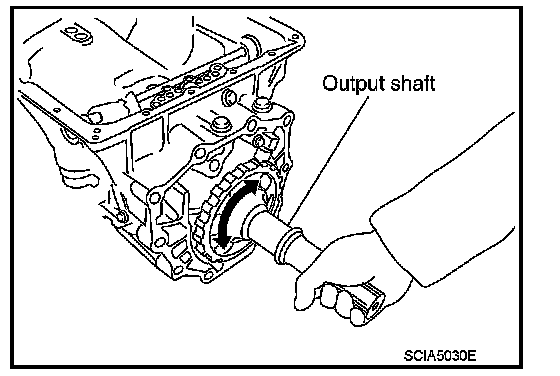 Output shaft

SCIA5030E