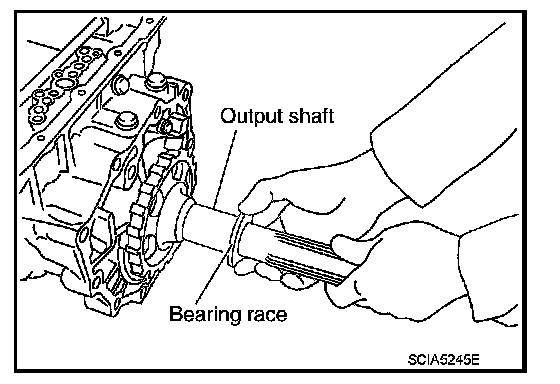 Output shaft

Bearing race

SCIA5245E