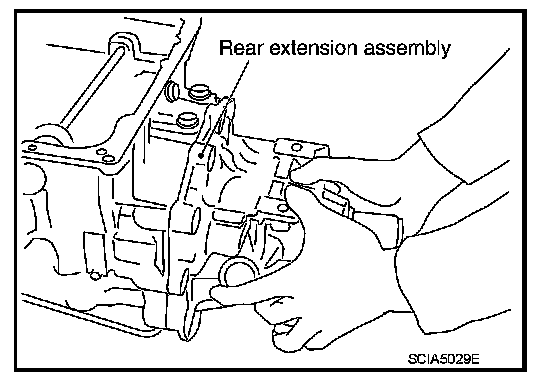 Rear extension assembly

SCIA5029E