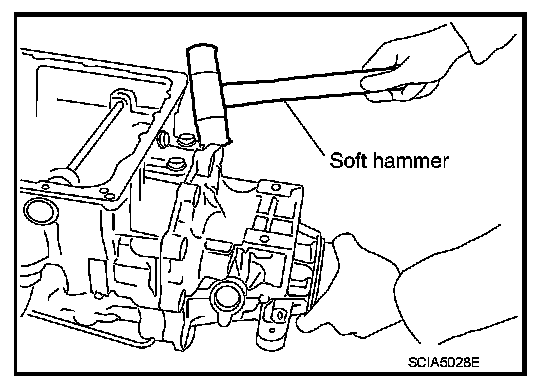 Soft hammer

SCIA5028E