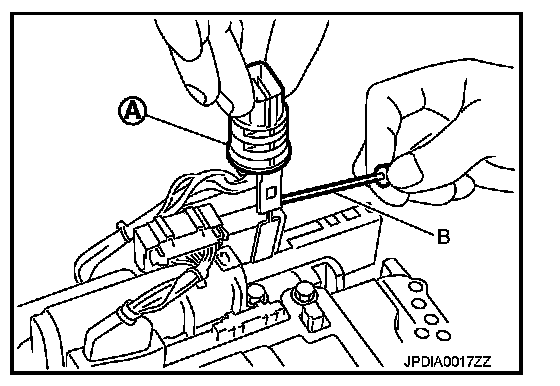 A

B

JPDIA0017ZZ