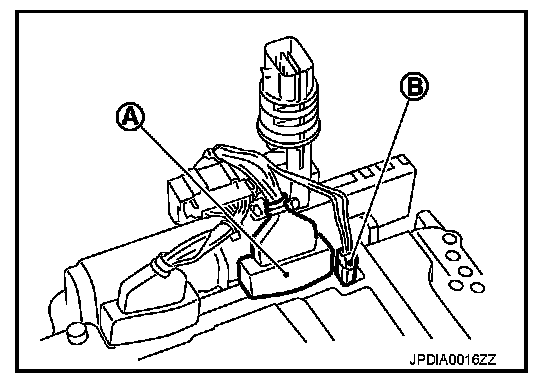 A
B
JPDIA0016ZZ