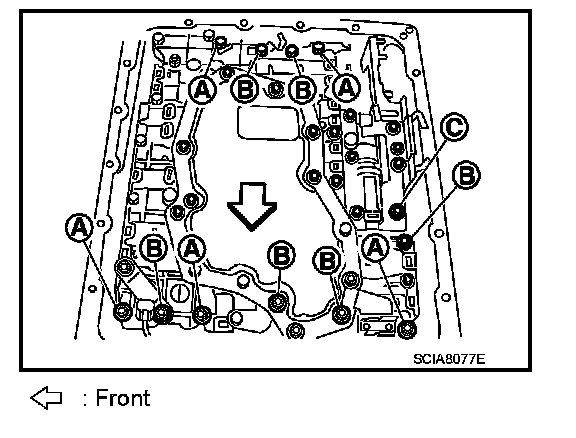 A B B A
C
B
A B A B B A

SCIA8077E

: Front