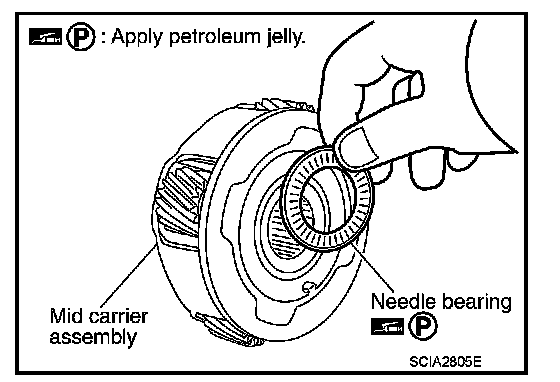 Ⓟ : Apply petroleum jelly.

Mid carrier assembly

Needle bearing
Ⓟ

SCIA2805E