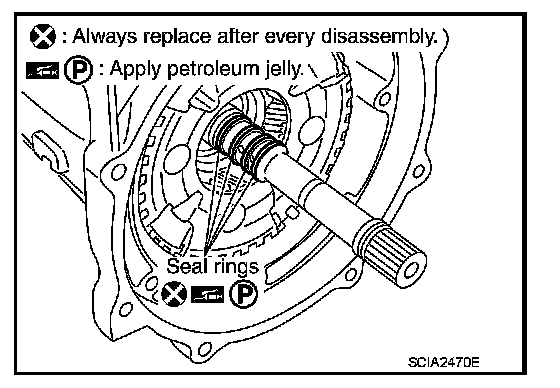 : Always replace after every disassembly.

P : Apply petroleum jelly.

Seal rings

P

SCIA2470E