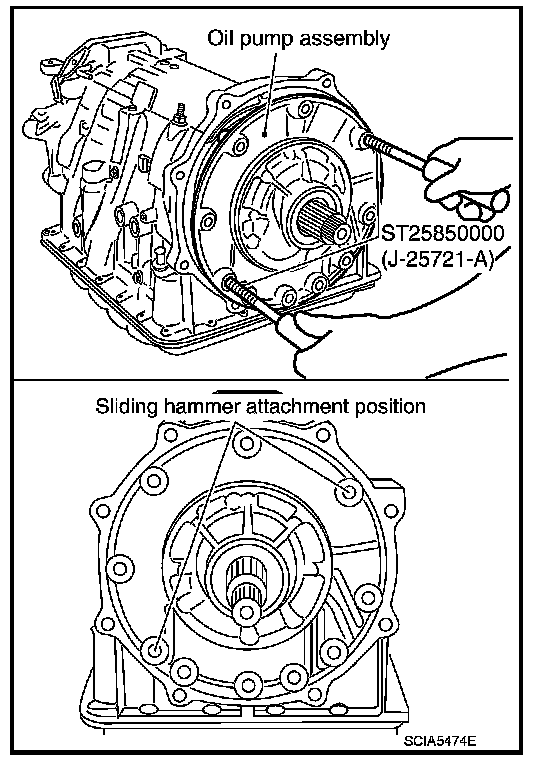 Oil pump assembly

ST25850000
(J-25721-A)

Sliding hammer attachment position

SCIA5474E