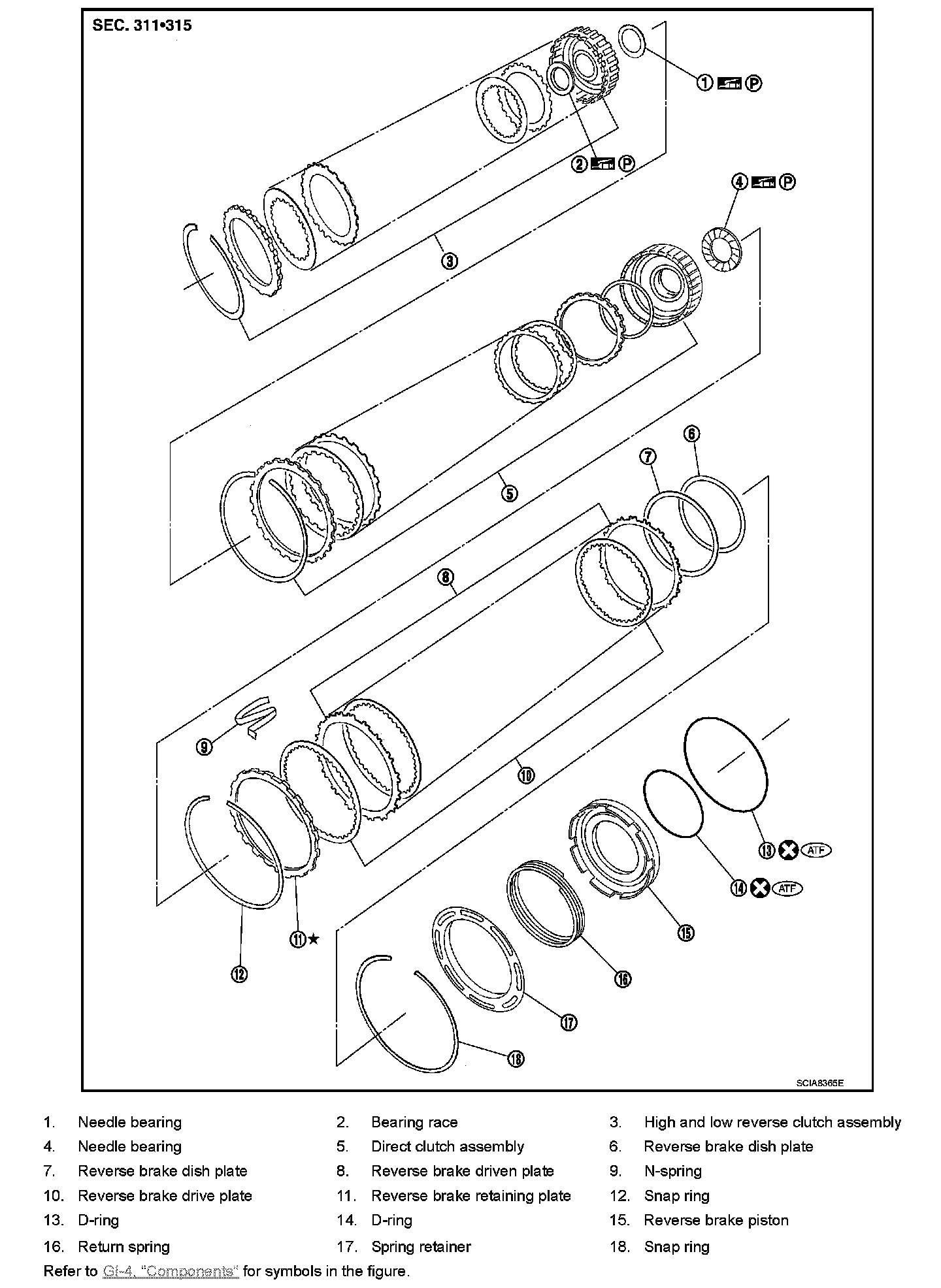 SEC. 311•315

① P
② P
④ P
③
⑤
⑥
⑦
⑧
⑨
⑩
⑪★
⑫
⑬ ATF
⑭ ATF
⑮
⑯
⑰
⑱

SCIA8365E

| | | | | | |
|---|---|---|---|---|---|
| 1. | Needle bearing | 2. | Bearing race | 3. | High and low reverse clutch assembly |
| 4. | Needle bearing | 5. | Direct clutch assembly | 6. | Reverse brake dish plate |
| 7. | Reverse brake dish plate | 8. | Reverse brake driven plate | 9. | N-spring |
| 10. | Reverse brake drive plate | 11. | Reverse brake retaining plate | 12. | Snap ring |
| 13. | D-ring | 14. | D-ring | 15. | Reverse brake piston |
| 16. | Return spring | 17. | Spring retainer | 18. | Snap ring |

Refer to GI-4, "Components" for symbols in the figure.