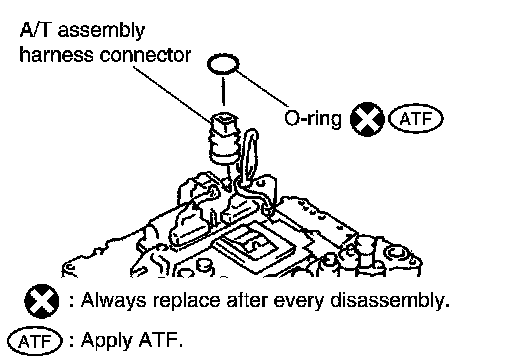 A/T assembly harness connector

O-ring ATF

: Always replace after every disassembly.

ATF : Apply ATF.