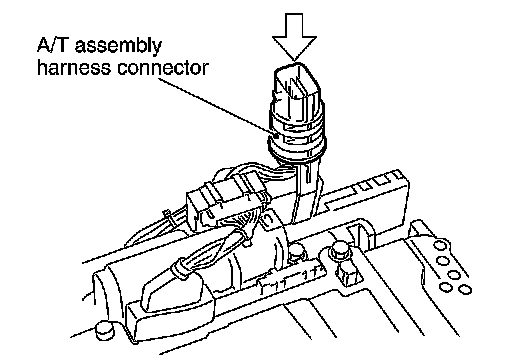 A/T assembly harness connector