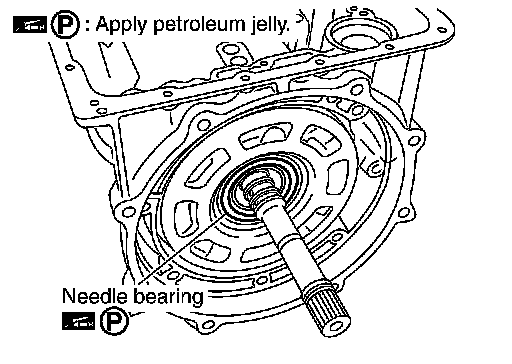 P : Apply petroleum jelly.

Needle bearing

P