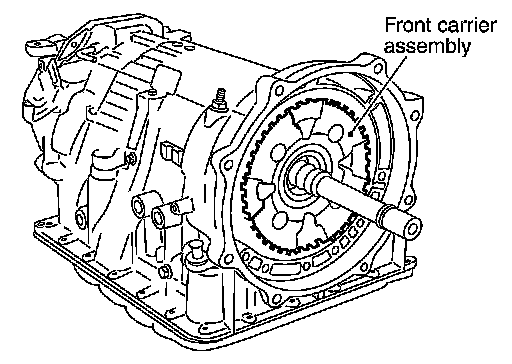 Front carrier
assembly