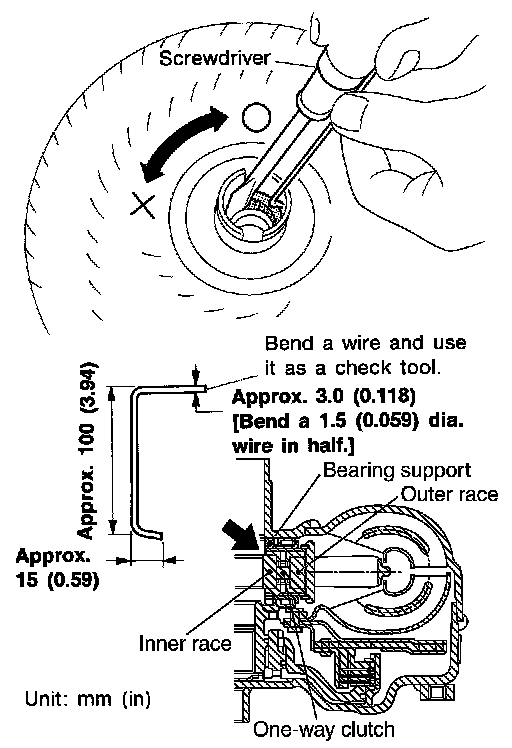 Screwdriver

Bend a wire and use it as a check tool.

Approx. 100 (3.94)

Approx. 3.0 (0.118) [Bend a 1.5 (0.059) dia. wire in half.]

Bearing support

Outer race

Approx. 15 (0.59)

Inner race

Unit: mm (in)

One-way clutch