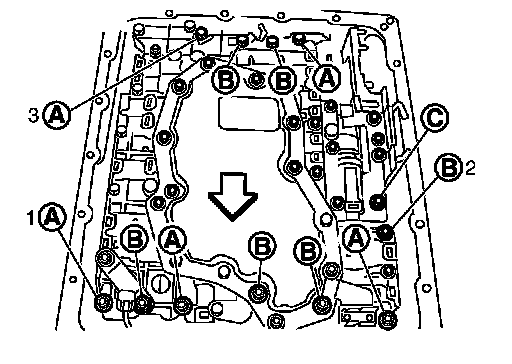 B B A
3 A
C
B 2
1 A
B A B B A