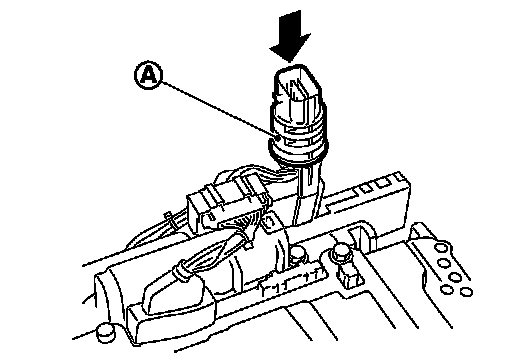 A