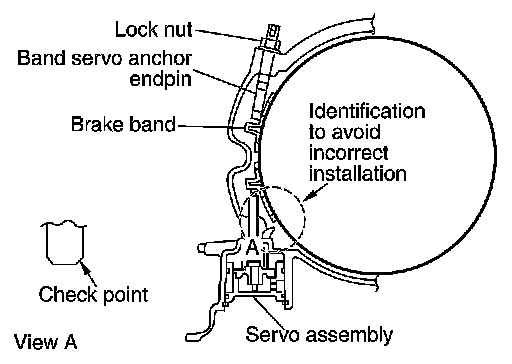 Lock nut
Band servo anchor endpin
Brake band
Identification to avoid incorrect installation
A
Check point
View A
Servo assembly