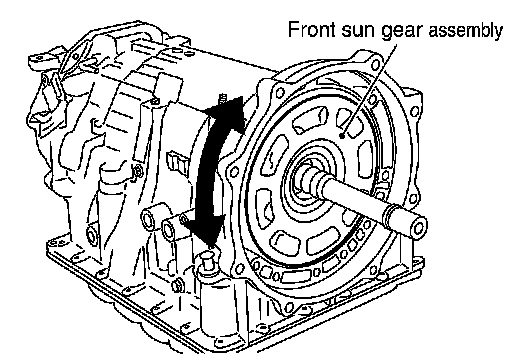 Front sun gear assembly