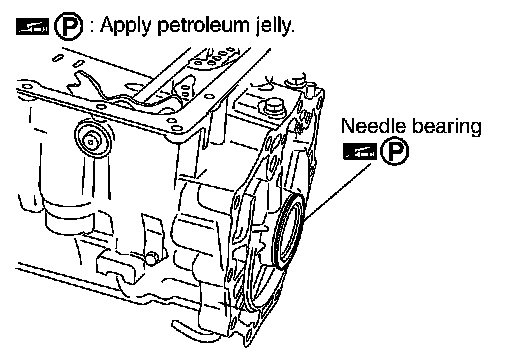 Ⓟ : Apply petroleum jelly.

Needle bearing
Ⓟ