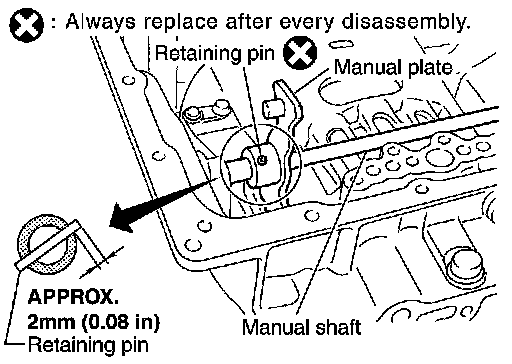 : Always replace after every disassembly.

Retaining pin

Manual plate

APPROX.
2mm (0.08 in)
Retaining pin

Manual shaft