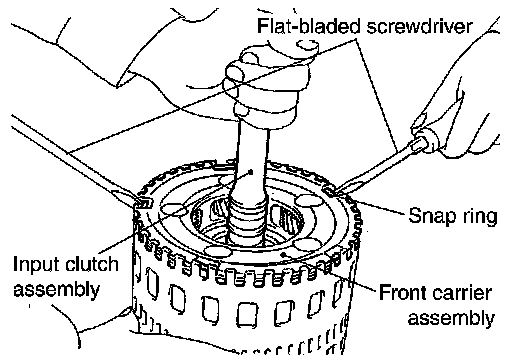 Flat-bladed screwdriver

Snap ring

Input clutch assembly

Front carrier assembly