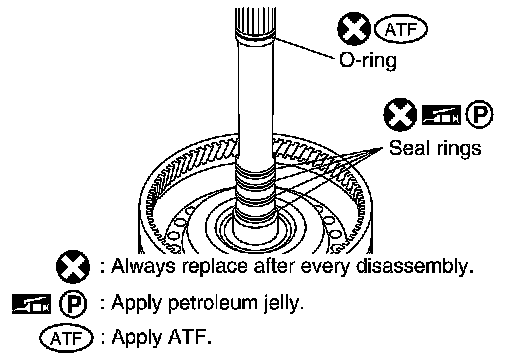 ATF
O-ring

P
Seal rings

: Always replace after every disassembly.

P : Apply petroleum jelly.

ATF : Apply ATF.