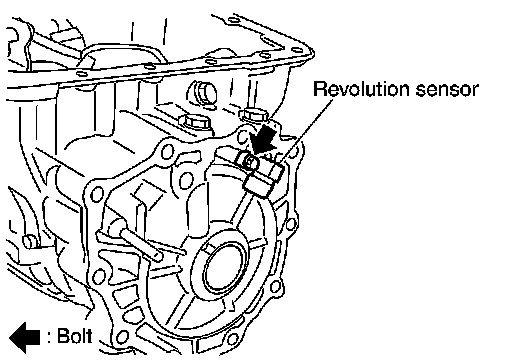 Revolution sensor

: Bolt