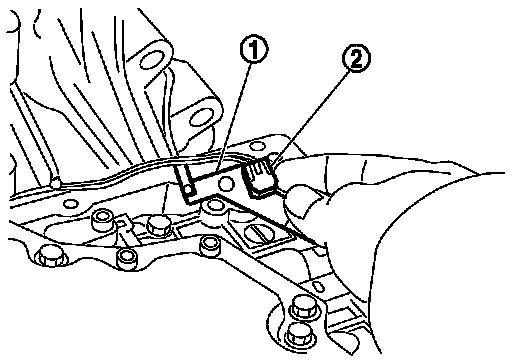 1
2