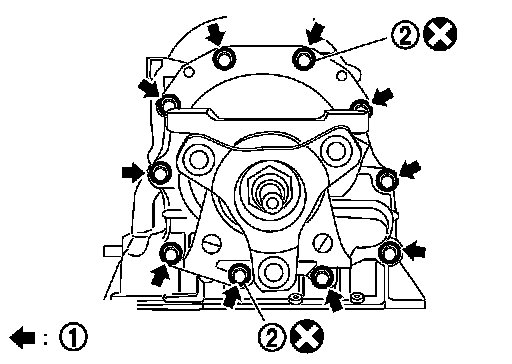 2

2

: 1