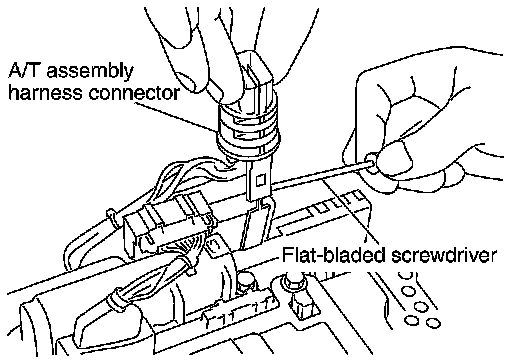 A/T assembly harness connector

Flat-bladed screwdriver