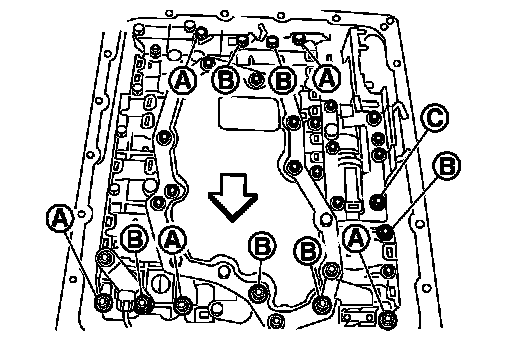 A B B A
C
B
A B A B B A