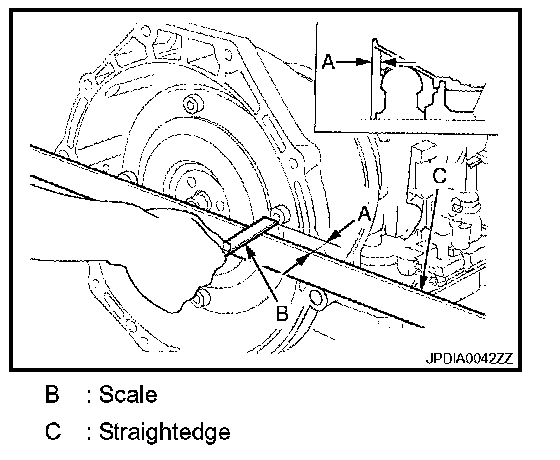 A

C

A

B

JPDIA0042ZZ

B : Scale

C : Straightedge