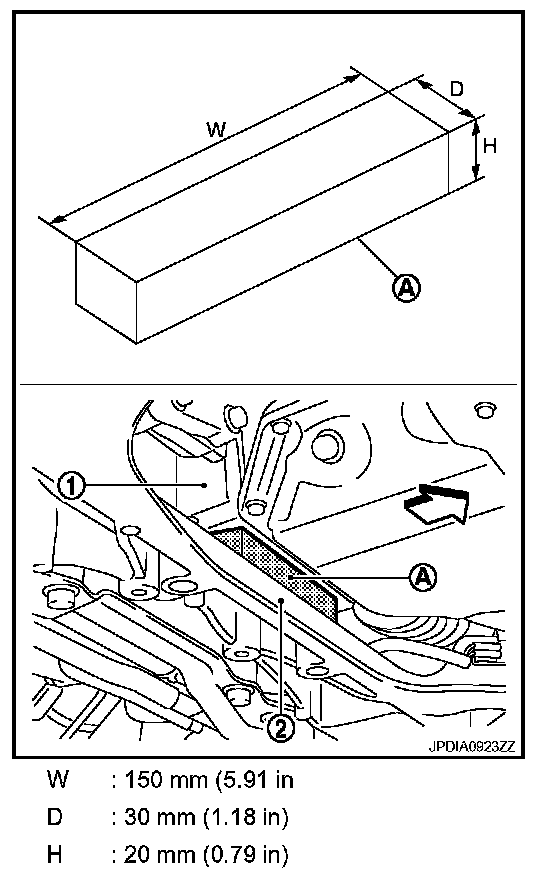 W

D

H

A

1

A

2

JPDIA0923ZZ

W : 150 mm (5.91 in

D : 30 mm (1.18 in)

H : 20 mm (0.79 in)