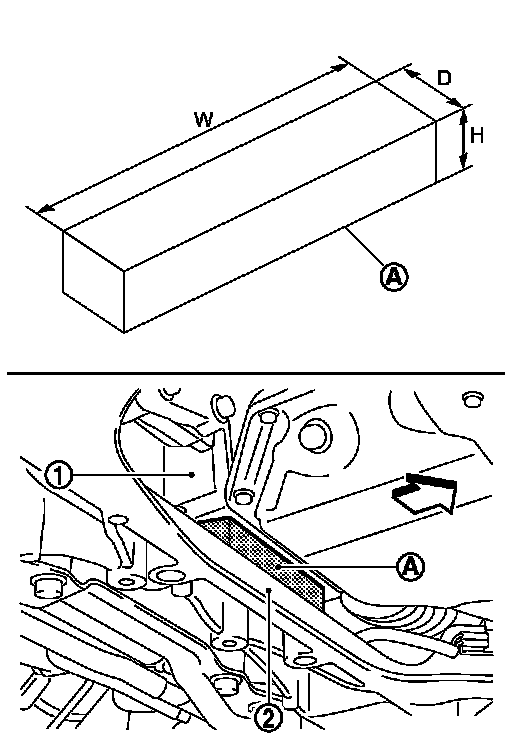 W
D
H
A

1
A
2