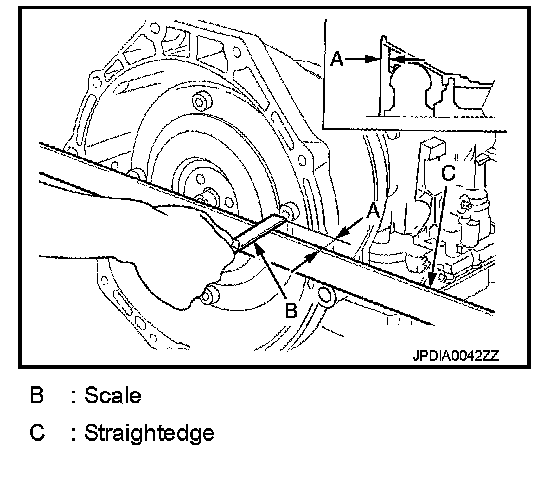 A

C

A

B

JPDIA0042ZZ

B : Scale

C : Straightedge