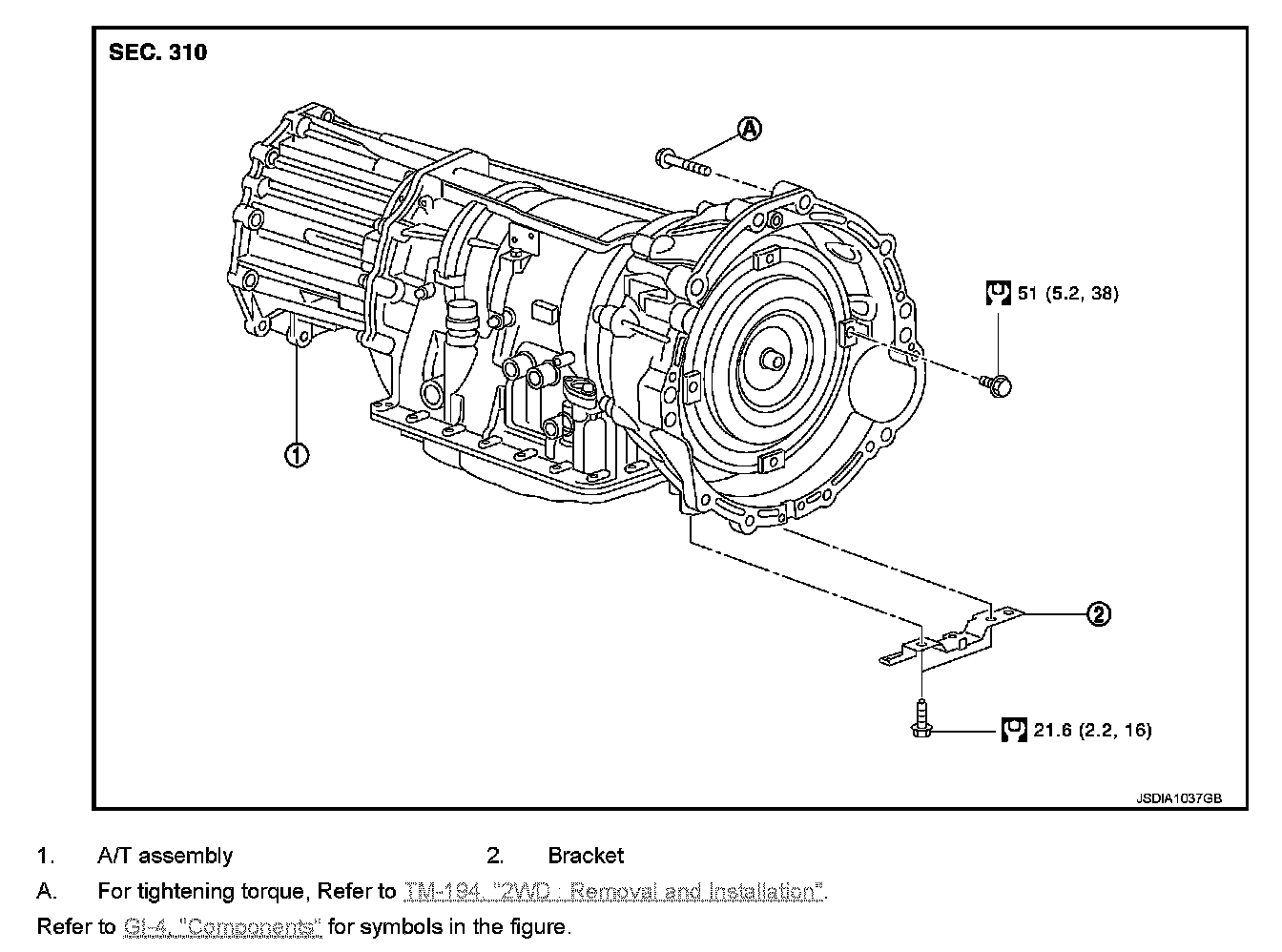 SEC. 310

A

51 (5.2, 38)

1

2

21.6 (2.2, 16)

JSDIA1037GB

1. A/T assembly
2. Bracket
A. For tightening torque, Refer to TM-194, "2WD : Removal and Installation".

Refer to GI-4, "Components" for symbols in the figure.