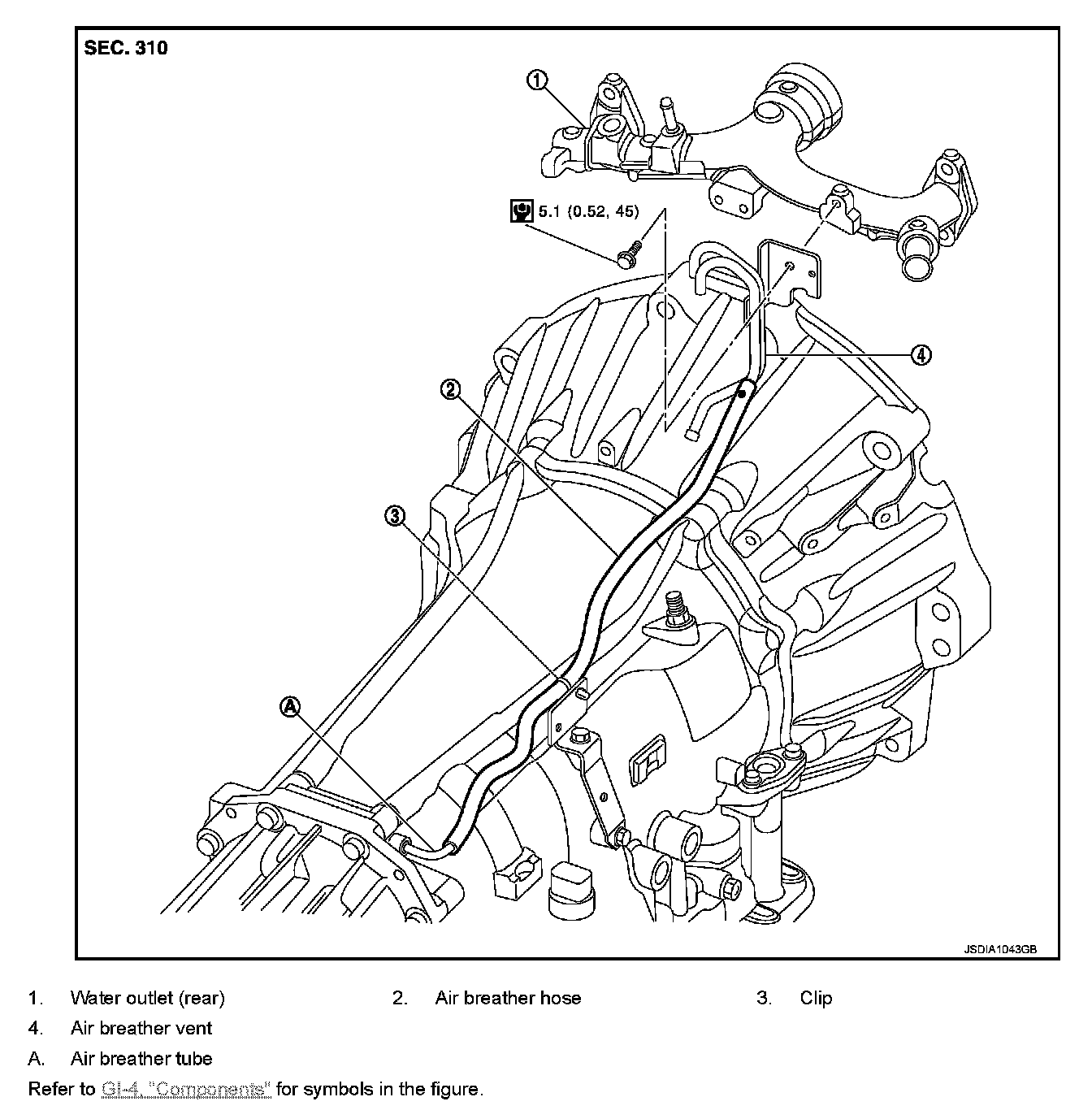 SEC. 310

1

5.1 (0.52, 45)

4

2

3

A

JSDIA1043GB

1. Water outlet (rear)
2. Air breather hose
3. Clip
4. Air breather vent
A. Air breather tube

Refer to GI-4, "Components" for symbols in the figure.