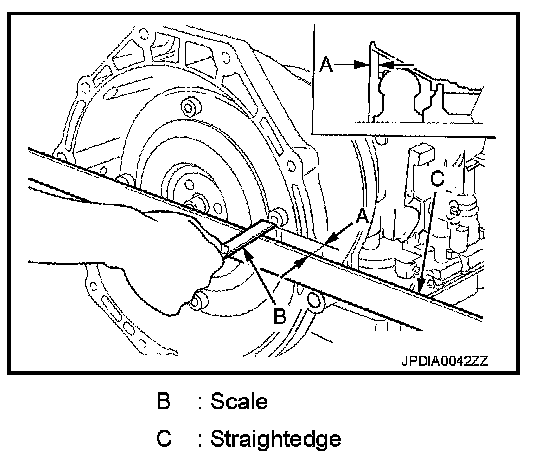 A

C

A

B

JPDIA0042ZZ

B : Scale

C : Straightedge