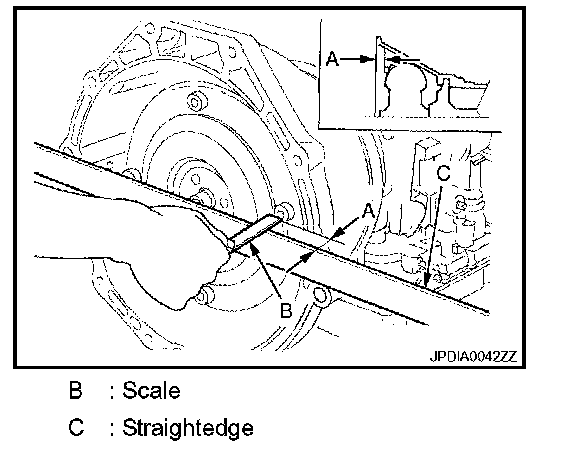 A

C

A

B

JPDIA0042ZZ

B : Scale

C : Straightedge