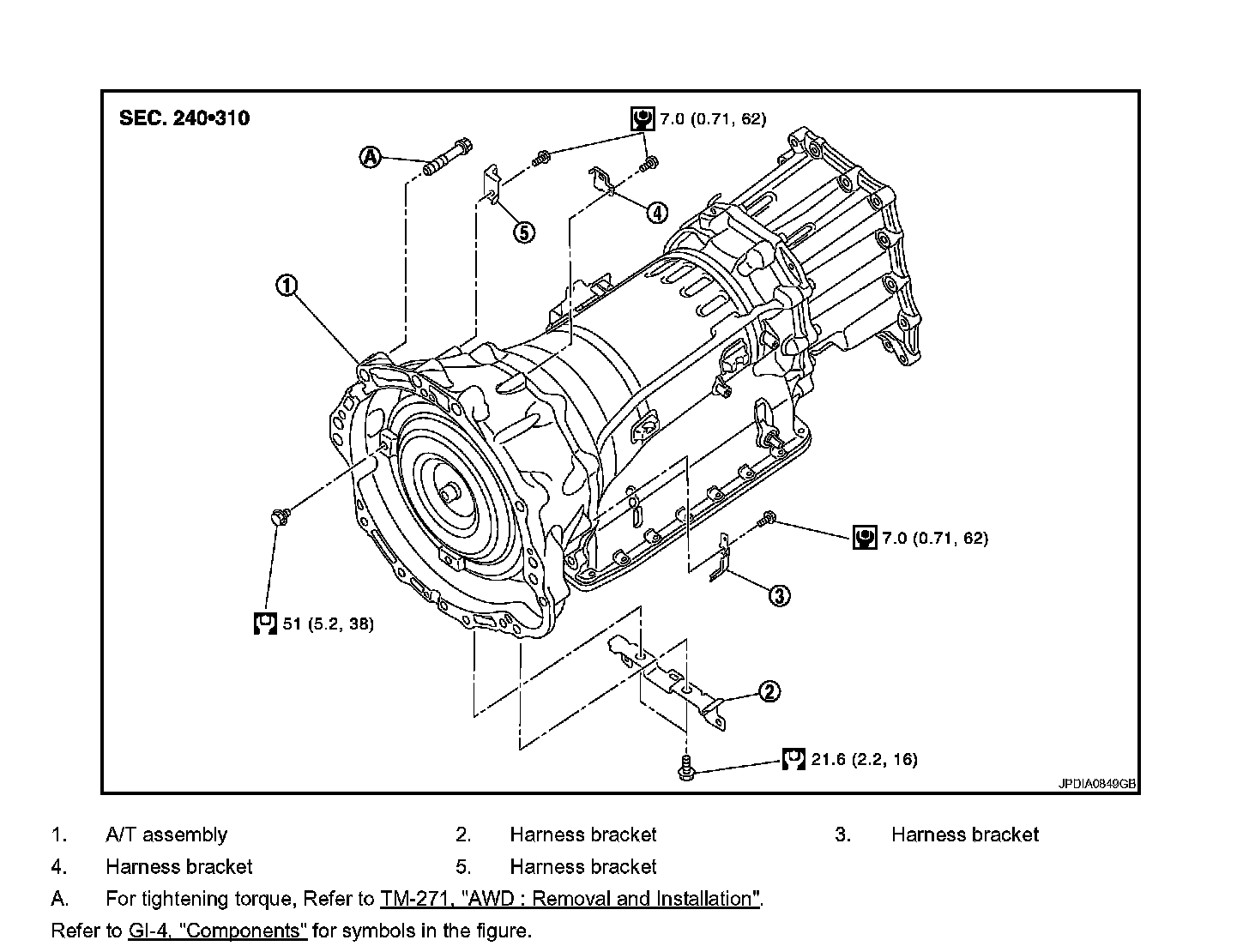 SEC. 240•310

7.0 (0.71, 62)

A

5

4

1

7.0 (0.71, 62)

3

51 (5.2, 38)

2

21.6 (2.2, 16)

JPDIA0849GB

1. A/T assembly
2. Harness bracket
3. Harness bracket
4. Harness bracket
5. Harness bracket
A. For tightening torque, Refer to TM-271, "AWD : Removal and Installation".

Refer to GI-4, "Components" for symbols in the figure.