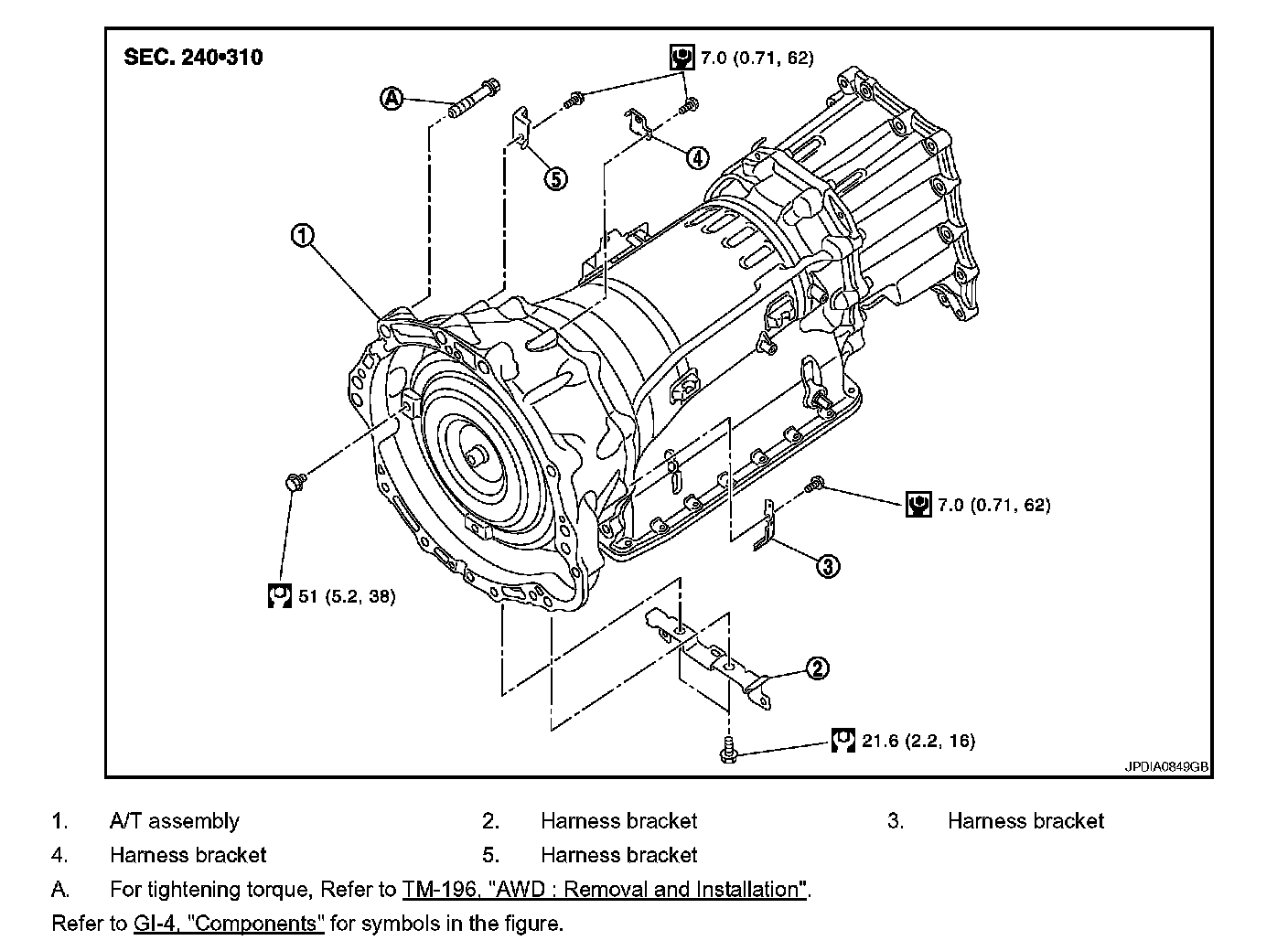 SEC. 240•310

7.0 (0.71, 62)

A

5

4

1

7.0 (0.71, 62)

3

51 (5.2, 38)

2

21.6 (2.2, 16)

JPDIA0849GB

1. A/T assembly
2. Harness bracket
3. Harness bracket
4. Harness bracket
5. Harness bracket
A. For tightening torque, Refer to TM-196, "AWD : Removal and Installation".

Refer to GI-4, "Components" for symbols in the figure.