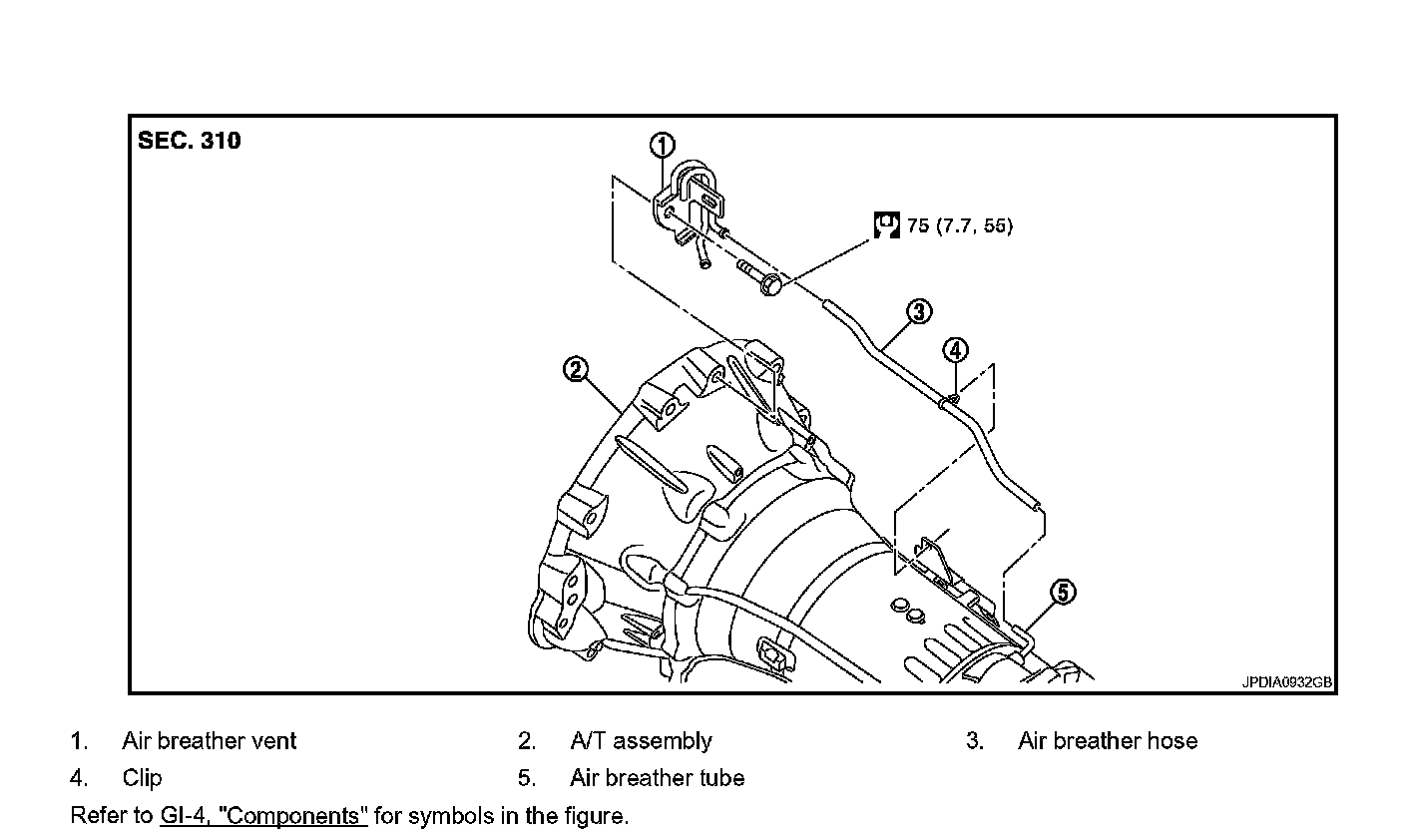 SEC. 310

1

75 (7.7, 55)

3

4

2

5

JPDIA0932GB

1. Air breather vent
2. A/T assembly
3. Air breather hose
4. Clip
5. Air breather tube

Refer to GI-4, "Components" for symbols in the figure.