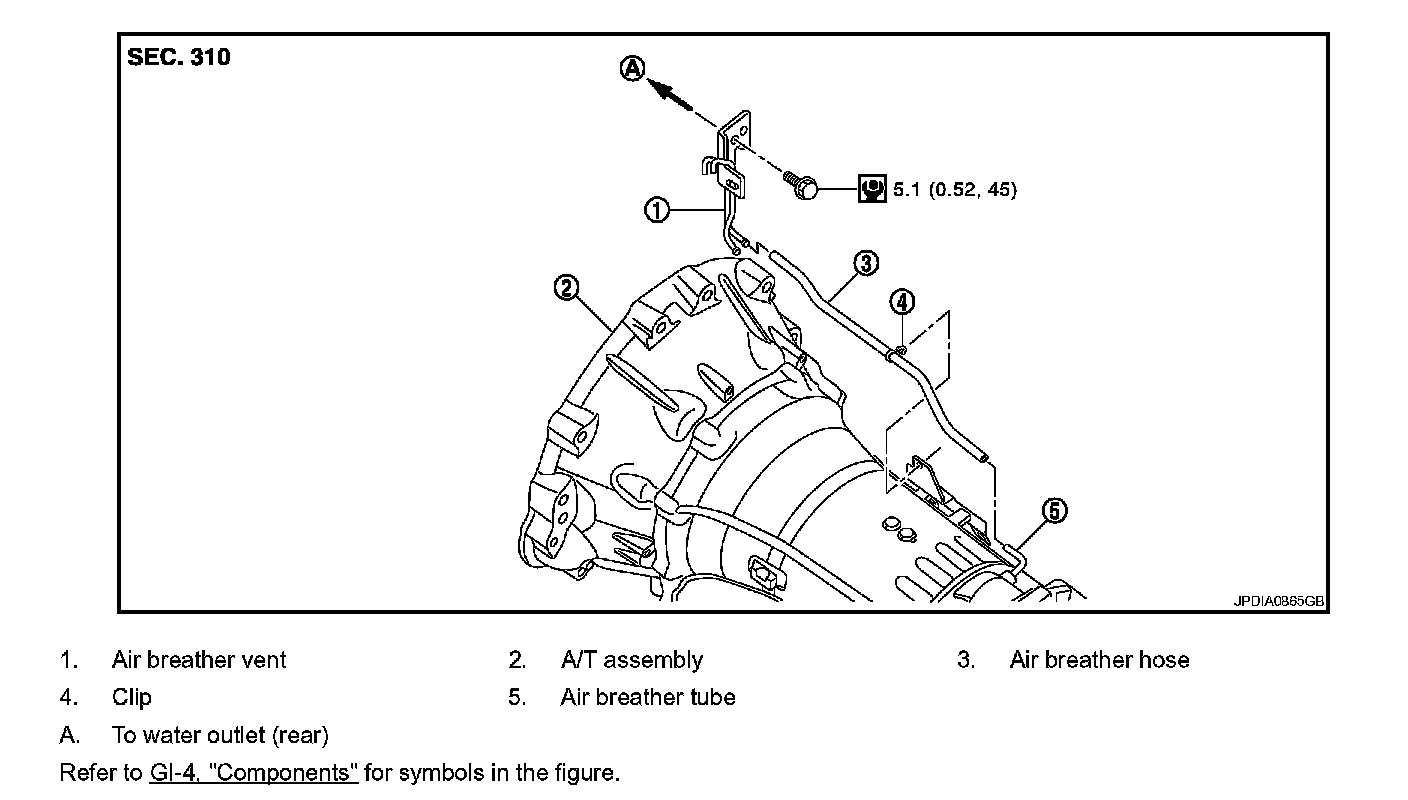 SEC. 310

A

5.1 (0.52, 45)

1

2

3

4

5

JPDIA0865GB

1. Air breather vent
2. A/T assembly
3. Air breather hose
4. Clip
5. Air breather tube
A. To water outlet (rear)

Refer to GI-4, "Components" for symbols in the figure.