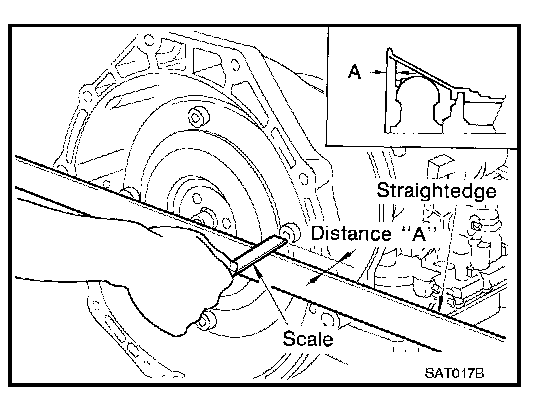 A

Straightedge

Distance "A"

Scale

SAT017B